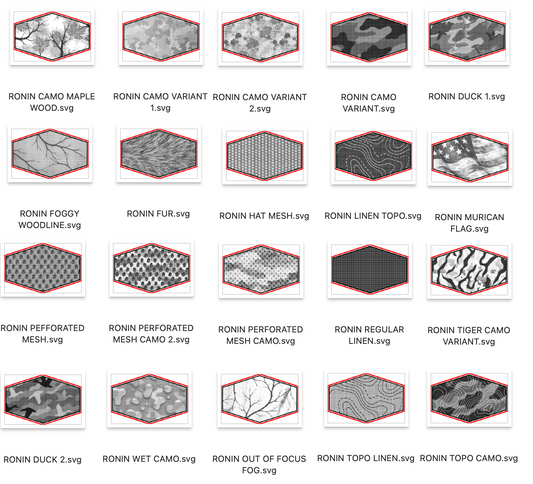 RONIN CAMO MAPLE WOOD.svg

RONIN CAMO VARIANT 1.svg

RONIN CAMO VARIANT 2.svg

RONIN CAMO VARIANT.svg

RONIN DUCK 1.svg

RONIN FOGGY WOODLINE.svg

RONIN FUR.svg

RONIN HAT MESH.svg

RONIN LINEN TOPO.svg

RONIN MURICAN FLAG.svg

RONIN PEFFORATED MESH.svg

RONIN PERFORATED MESH CAMO 2.svg

RONIN PERFORATED MESH CAMO.svg

RONIN REGULAR LINEN.svg

RONIN TIGER CAMO VARIANT.svg

RONIN DUCK 2.svg

RONIN WET CAMO.svg

RONIN OUT OF FOCUS FOG.svg

RONIN TOPO LINEN.svg

RONIN TOPO CAMO.svg